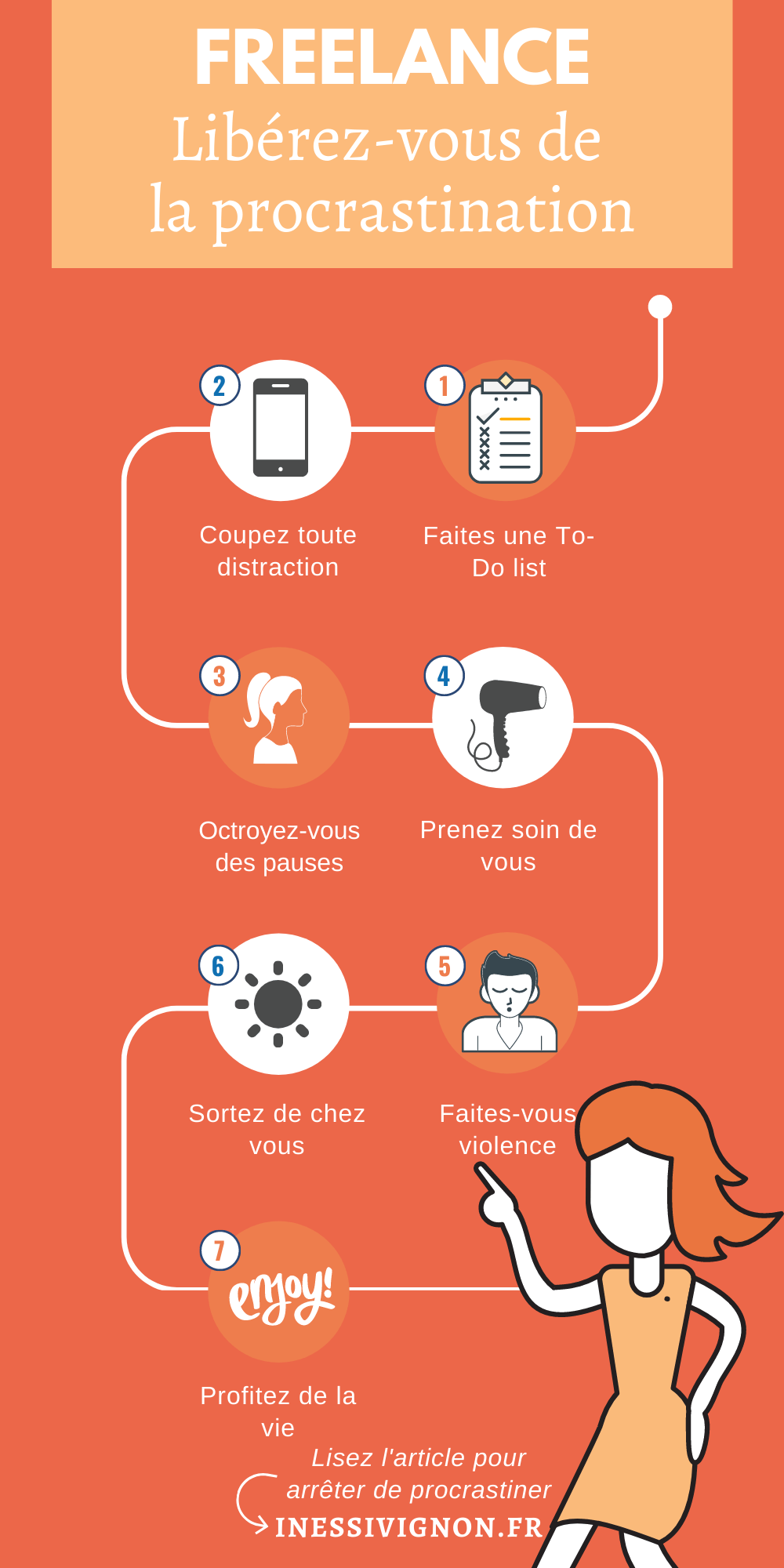 FREELANCE
Libérez-vous de la procrastination

1
Faites une To-Do list

2
Coupez toute distraction

3
Octroyez-vous des pauses

4
Prenez soin de vous

5
Faites-vous violence

6
Sortez de chez vous

7
enjoy!
Profitez de la vie

Lisez l'article pour arrêter de procrastiner
INESSIVIGNON.FR